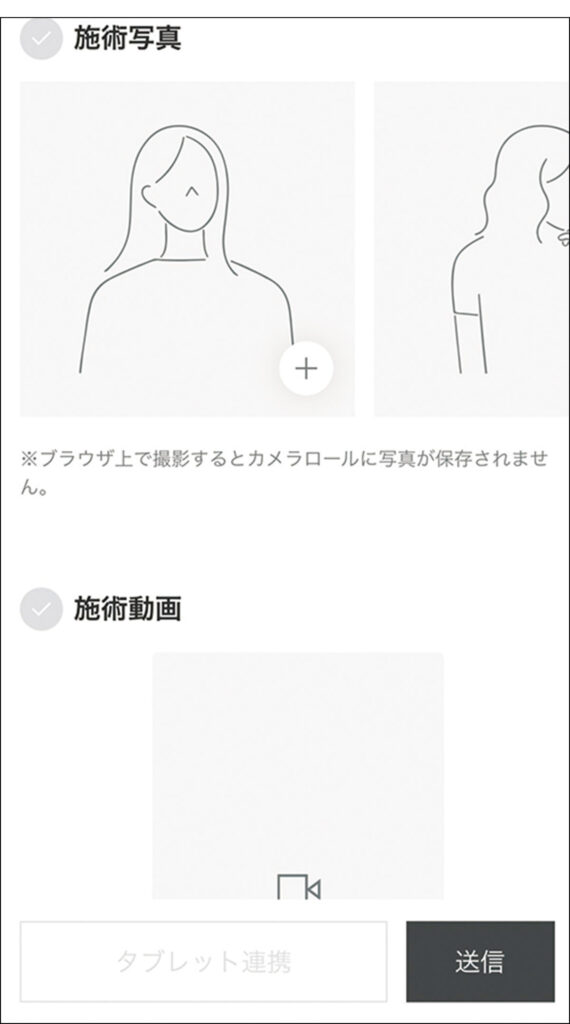 施術写真

+

※ブラウザ上で撮影するとカメラロールに写真が保存されません。

施術動画

タブレット連携

送信